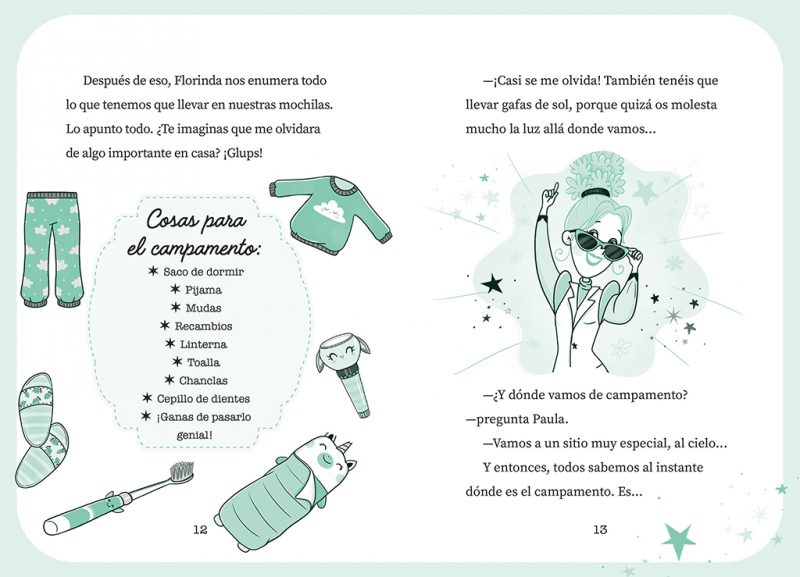 Después de eso, Florinda nos enumera todo lo que tenemos que llevar en nuestras mochilas. Lo apunto todo. ¿Te imaginas que me olvidara de algo importante en casa? ¡Glups!

Cosas para el campamento:
✶ Saco de dormir
✶ Pijama
✶ Mudas
✶ Recambios
✶ Linterna
✶ Toalla
✶ Chanclas
✶ Cepillo de dientes
✶ ¡Ganas de pasarlo genial!

12

—¡Casi se me olvida! También tenéis que llevar gafas de sol, porque quizá os molesta mucho la luz allá donde vamos...

—¿Y dónde vamos de campamento? —pregunta Paula.

—Vamos a un sitio muy especial, al cielo...

Y entonces, todos sabemos al instante dónde es el campamento. Es...

13