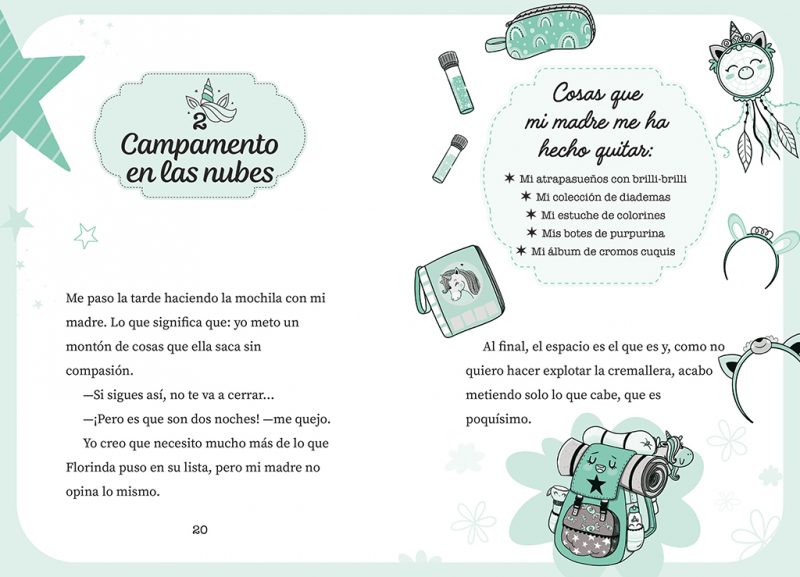 2
Campamento en las nubes

Me paso la tarde haciendo la mochila con mi madre. Lo que significa que: yo meto un montón de cosas que ella saca sin compasión.

—Si sigues así, no te va a cerrar...

—¡Pero es que son dos noches! —me quejo.

Yo creo que necesito mucho más de lo que Florinda puso en su lista, pero mi madre no opina lo mismo.

20

Cosas que mi madre me ha hecho quitar:

✶ Mi atrapasueños con brilli-brilli
✶ Mi colección de diademas
✶ Mi estuche de colorines
✶ Mis botes de purpurina
✶ Mi álbum de cromos cuquis

Al final, el espacio es el que es y, como no quiero hacer explotar la cremallera, acabo metiendo solo lo que cabe, que es poquísimo.