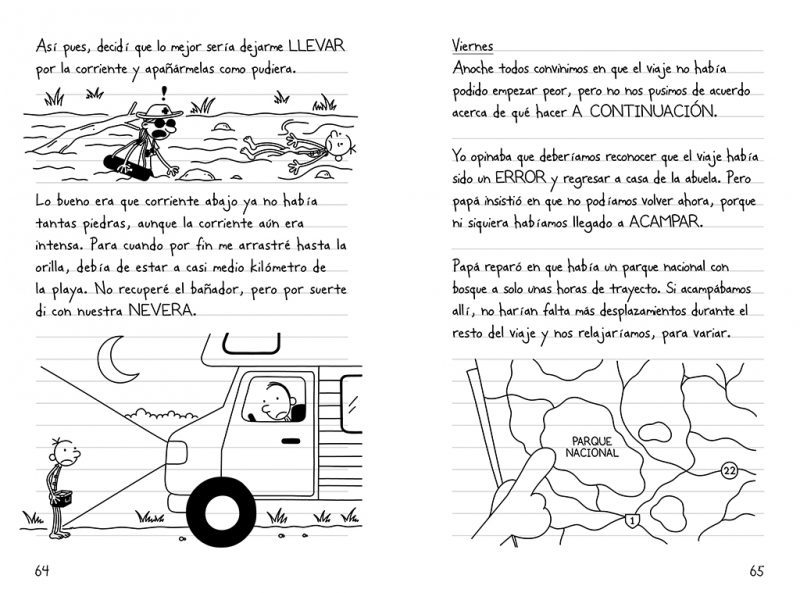 Así pues, decidí que lo mejor sería dejarme LLEVAR por la corriente y apañármelas como pudiera.

!

Lo bueno era que corriente abajo ya no había tantas piedras, aunque la corriente aún era intensa. Para cuando por fin me arrastré hasta la orilla, debía de estar a casi medio kilómetro de la playa. No recuperé el bañador, pero por suerte di con nuestra NEVERA.

64

Viernes
Anoche todos convinimos en que el viaje no había podido empezar peor, pero no nos pusimos de acuerdo acerca de qué hacer A CONTINUACIÓN.

Yo opinaba que deberíamos reconocer que el viaje había sido un ERROR y regresar a casa de la abuela. Pero papá insistió en que no podíamos volver ahora, porque ni siquiera habíamos llegado a ACAMPAR.

Papá reparó en que había un parque nacional con bosque a solo unas horas de trayecto. Si acampábamos allí, no harían falta más desplazamientos durante el resto del viaje y nos relajaríamos, para variar.

PARQUE NACIONAL

22

1

65